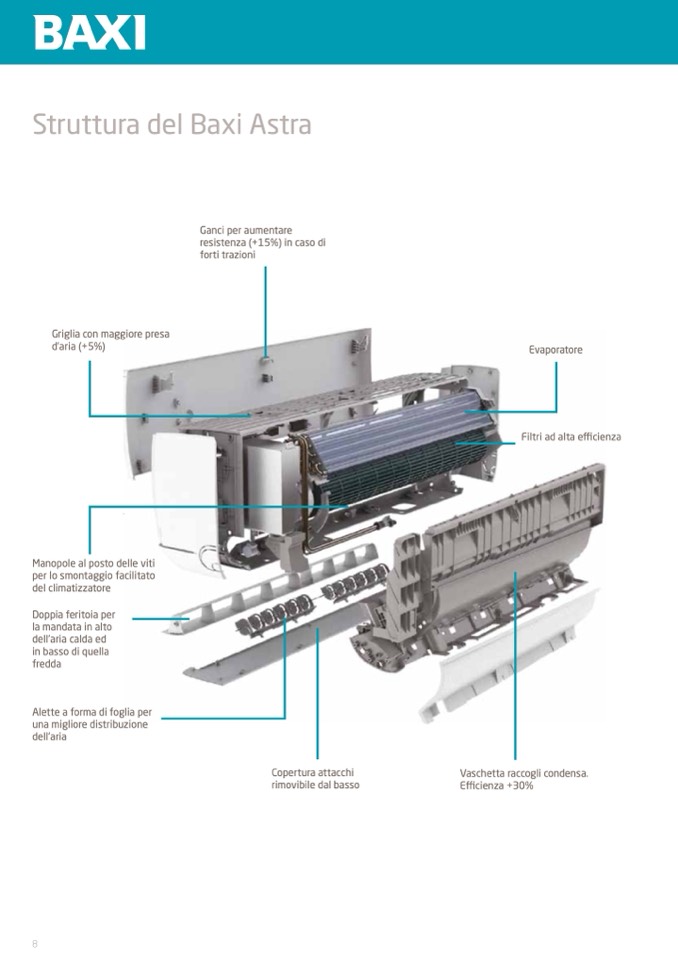 BAXI

Struttura del Baxi Astra

Ganci per aumentare resistenza (+15%) in caso di forti trazioni

Griglia con maggiore presa d'aria (+5%)

Evaporatore

Filtri ad alta efficienza

Manopole al posto delle viti per lo smontaggio facilitato del climatizzatore

Doppia feritoia per la mandata in alto dell'aria calda ed in basso di quella fredda

Alette a forma di foglia per una migliore distribuzione dell'aria

Copertura attacchi rimovibile dal basso

Vaschetta raccogli condensa. Efficienza +30%

8