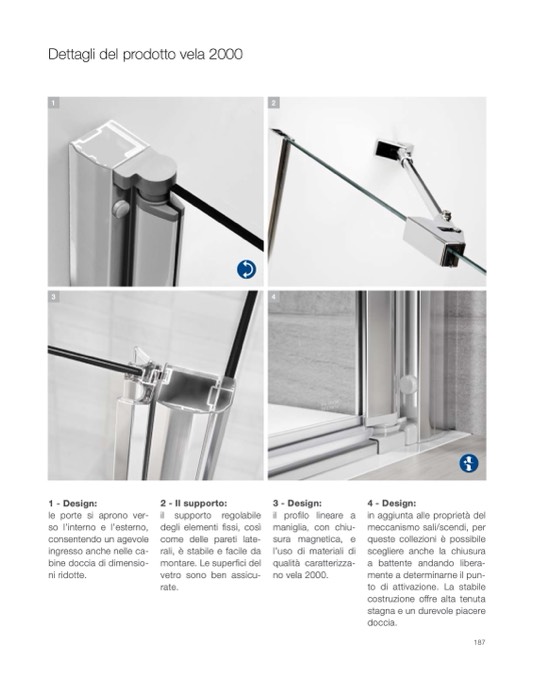 Dettagli del prodotto vela 2000

1

2

3

4

1 - Design:
le porte si aprono verso l'interno e l'esterno, consentendo un agevole ingresso anche nelle cabine doccia di dimensioni ridotte.

2 - Il supporto:
il supporto regolabile degli elementi fissi, così come delle pareti laterali, è stabile e facile da montare. Le superfici del vetro sono ben assicurate.

3 - Design:
il profilo lineare a maniglia, con chiusura magnetica, e l'uso di materiali di qualità caratterizzano vela 2000.

4 - Design:
in aggiunta alle proprietà del meccanismo sali/scendi, per queste collezioni è possibile scegliere anche la chiusura a battente andando liberamente a determinarne il punto di attivazione. La stabile costruzione offre alta tenuta stagna e un durevole piacere doccia.

187