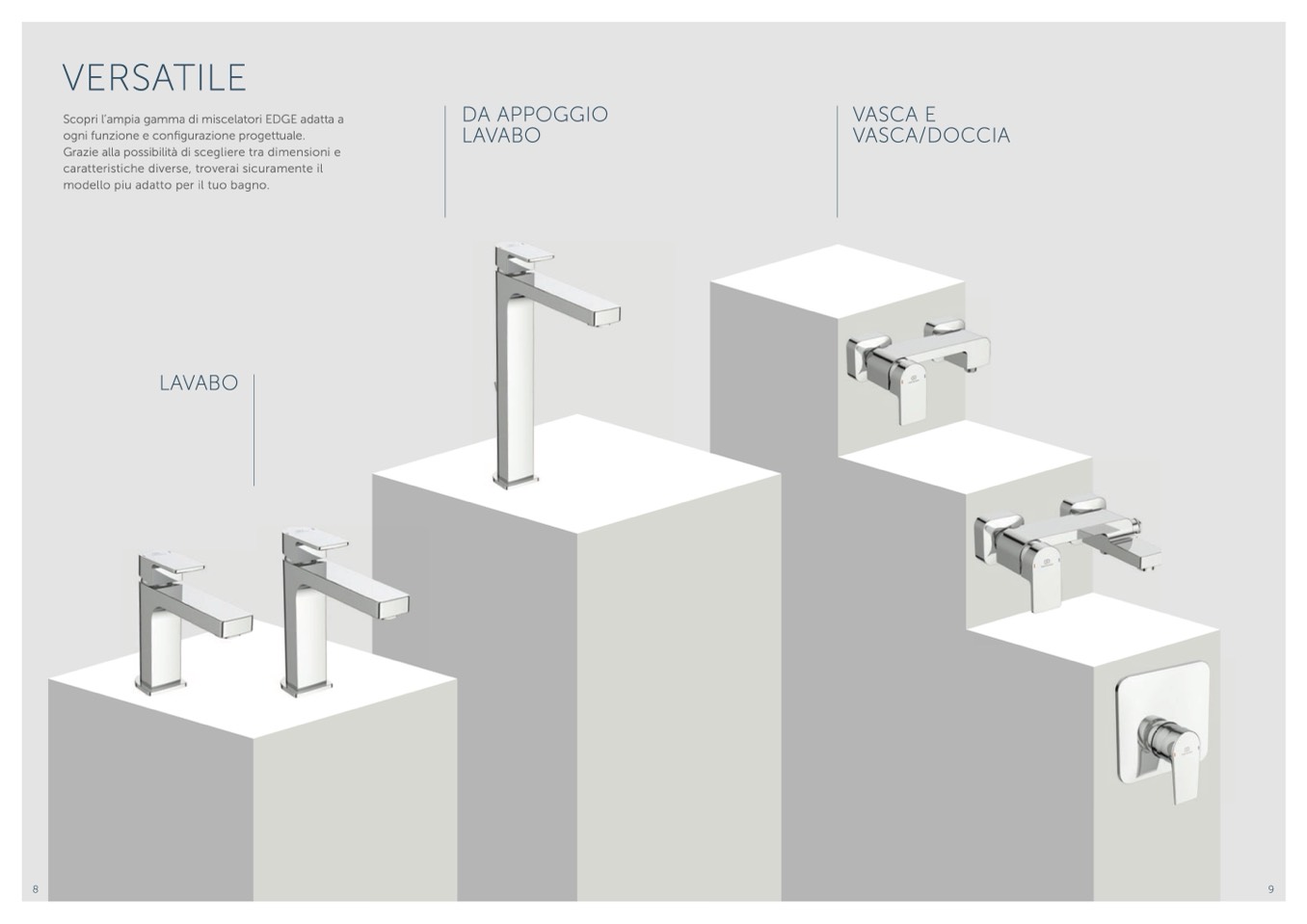 VERSATILE

Scopri l'ampia gamma di miscelatori EDGE adatta a ogni funzione e configurazione progettuale. Grazie alla possibilità di scegliere tra dimensioni e caratteristiche diverse, troverai sicuramente il modello piu adatto per il tuo bagno.

DA APPOGGIO LAVABO

VASCA E VASCA/DOCCIA

LAVABO

8

9