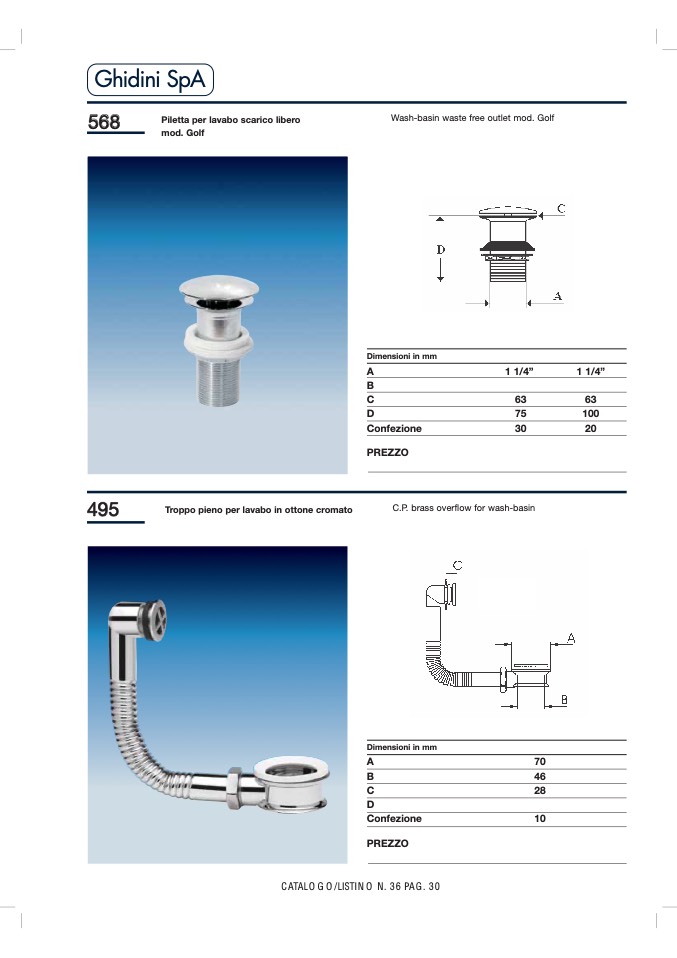 Ghidini SpA

568

Piletta per lavabo scarico libero mod. Golf

Wash-basin waste free outlet mod. Golf

C

D

A

| Dimensioni in mm | | |
|---|---|---|
| A | 1 1/4" | 1 1/4" |
| B | | |
| C | 63 | 63 |
| D | 75 | 100 |
| Confezione | 30 | 20 |

PREZZO

495

Troppo pieno per lavabo in ottone cromato

C.P. brass overflow for wash-basin

C

A

B

| Dimensioni in mm | |
|---|---|
| A | 70 |
| B | 46 |
| C | 28 |
| D | |
| Confezione | 10 |

PREZZO

CATALOGO/LISTINO N. 36 PAG. 30