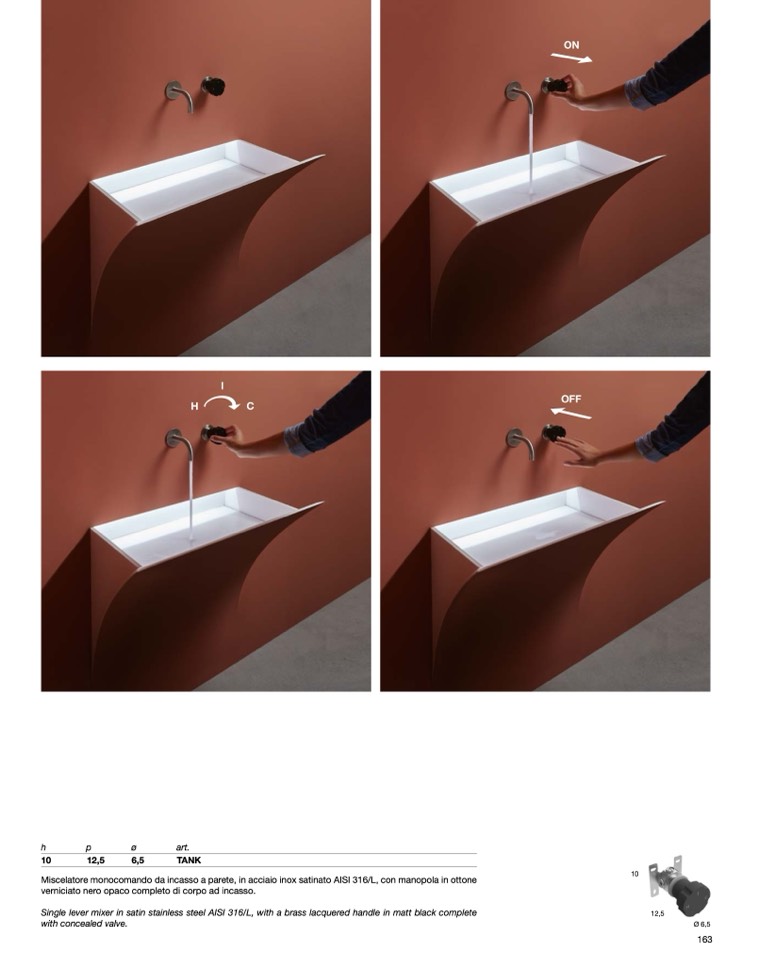 ON

I
H C

OFF

| h | p | ø | art. |
|---|---|---|---|
| 10 | 12,5 | 6,5 | TANK |

Miscelatore monocomando da incasso a parete, in acciaio inox satinato AISI 316/L, con manopola in ottone verniciato nero opaco completo di corpo ad incasso.

Single lever mixer in satin stainless steel AISI 316/L, with a brass lacquered handle in matt black complete with concealed valve.

10
12,5
Ø 6,5

163