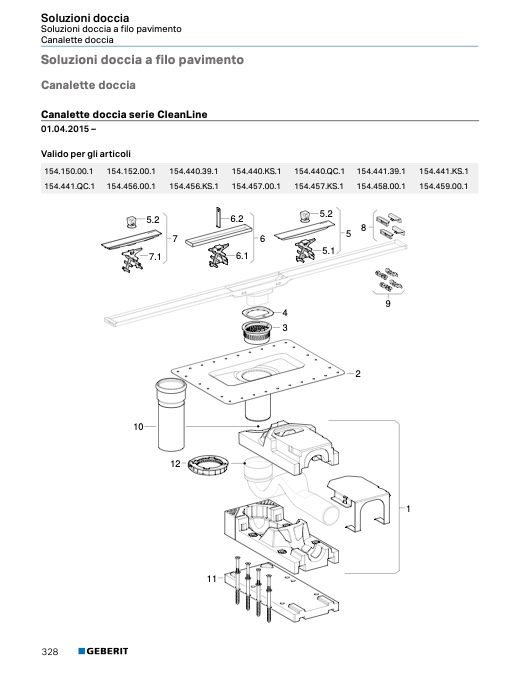 Soluzioni doccia
Soluzioni doccia a filo pavimento
Canalette doccia

Soluzioni doccia a filo pavimento

Canalette doccia

Canalette doccia serie CleanLine
01.04.2015 –

Valido per gli articoli

| 154.150.00.1 | 154.152.00.1 | 154.440.39.1 | 154.440.KS.1 | 154.440.QC.1 | 154.441.39.1 | 154.441.KS.1 |
|---|---|---|---|---|---|---|
| 154.441.QC.1 | 154.456.00.1 | 154.456.KS.1 | 154.457.00.1 | 154.457.KS.1 | 154.458.00.1 | 154.459.00.1 |

5.2
7
7.1
6.2
6
6.1
5.2
5
5.1
8
9
4
3
2
10
12
1
11

328 GEBERIT