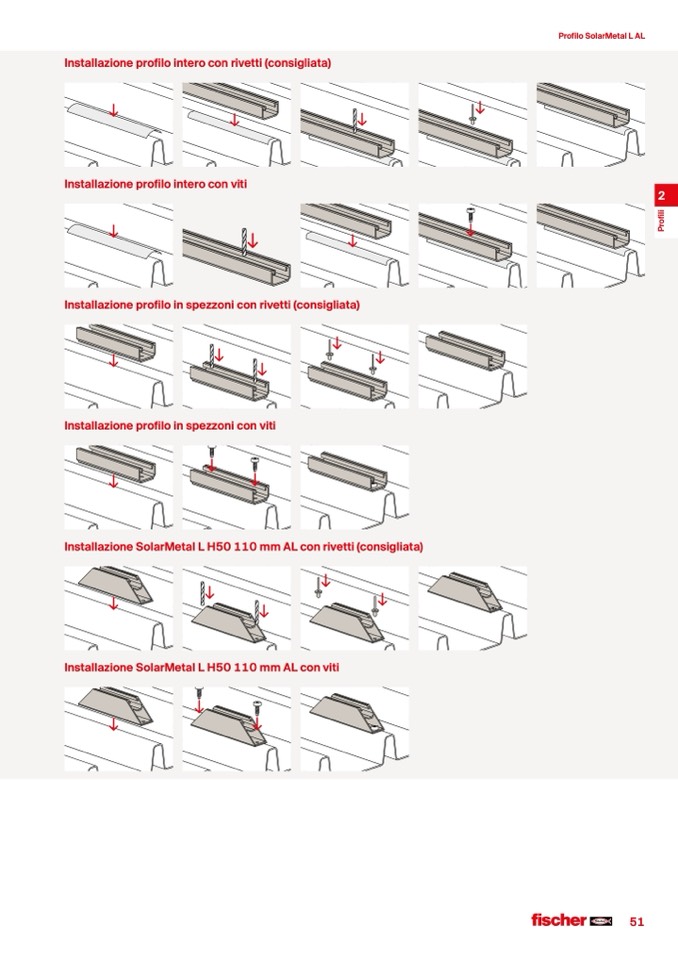 Profilo SolarMetal L AL

Installazione profilo intero con rivetti (consigliata)

Installazione profilo intero con viti

2

Profili

Installazione profilo in spezzoni con rivetti (consigliata)

Installazione profilo in spezzoni con viti

Installazione SolarMetal L H50 110 mm AL con rivetti (consigliata)

Installazione SolarMetal L H50 110 mm AL con viti

fischer

51