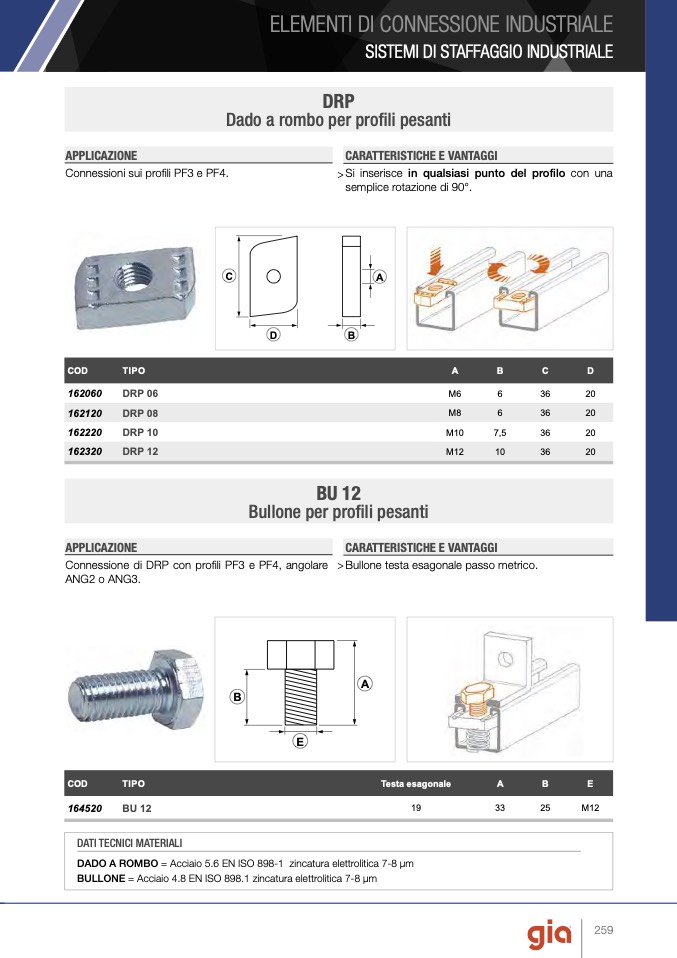 ELEMENTI DI CONNESSIONE INDUSTRIALE
SISTEMI DI STAFFAGGIO INDUSTRIALE

DRP
Dado a rombo per profili pesanti

APPLICAZIONE
Connessioni sui profili PF3 e PF4.

CARATTERISTICHE E VANTAGGI
> Si inserisce in qualsiasi punto del profilo con una semplice rotazione di 90°.

C
D
A
B

| COD | TIPO | A | B | C | D |
|---|---|---|---|---|---|
| 162060 | DRP 06 | M6 | 6 | 36 | 20 |
| 162120 | DRP 08 | M8 | 6 | 36 | 20 |
| 162220 | DRP 10 | M10 | 7,5 | 36 | 20 |
| 162320 | DRP 12 | M12 | 10 | 36 | 20 |

BU 12
Bullone per profili pesanti

APPLICAZIONE
Connessione di DRP con profili PF3 e PF4, angolare ANG2 o ANG3.

CARATTERISTICHE E VANTAGGI
> Bullone testa esagonale passo metrico.

B
A
E

| COD | TIPO | Testa esagonale | A | B | E |
|---|---|---|---|---|---|
| 164520 | BU 12 | 19 | 33 | 25 | M12 |

DATI TECNICI MATERIALI
DADO A ROMBO = Acciaio 5.6 EN ISO 898-1 zincatura elettrolitica 7-8 µm
BULLONE = Acciaio 4.8 EN ISO 898.1 zincatura elettrolitica 7-8 µm

gia
259